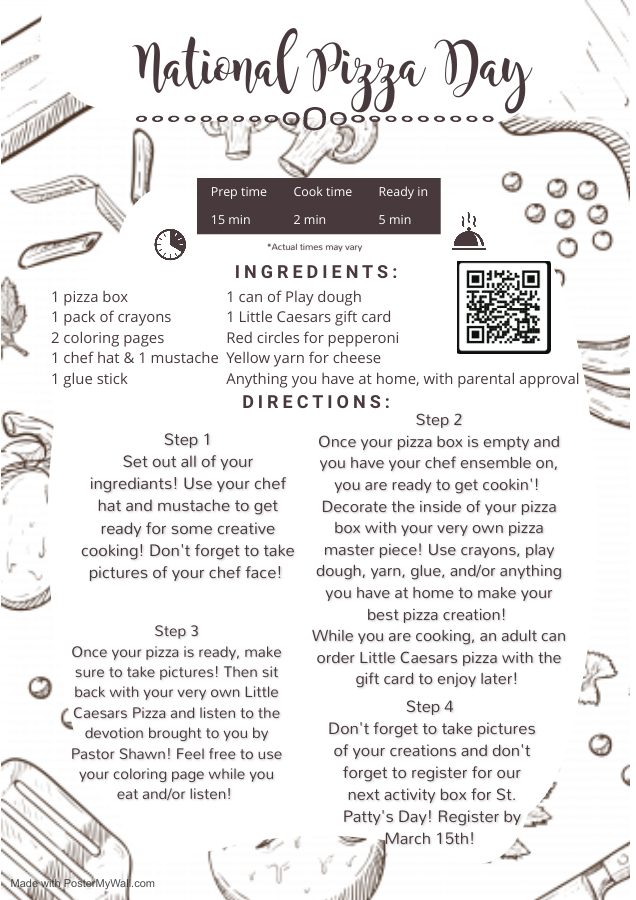 National Pizza Day

| Prep time | Cook time | Ready in |
|---|---|---|
| 15 min | 2 min | 5 min |

*Actual times may vary

INGREDIENTS:

1 pizza box
1 pack of crayons
2 coloring pages
1 chef hat & 1 mustache
1 glue stick

1 can of Play dough
1 Little Caesars gift card
Red circles for pepperoni
Yellow yarn for cheese
Anything you have at home, with parental approval

DIRECTIONS:

Step 1
Set out all of your ingrediants! Use your chef hat and mustache to get ready for some creative cooking! Don't forget to take pictures of your chef face!

Step 3
Once your pizza is ready, make sure to take pictures! Then sit back with your very own Little Caesars Pizza and listen to the devotion brought to you by Pastor Shawn! Feel free to use your coloring page while you eat and/or listen!

Step 2
Once your pizza box is empty and you have your chef ensemble on, you are ready to get cookin'! Decorate the inside of your pizza box with your very own pizza master piece! Use crayons, play dough, yarn, glue, and/or anything you have at home to make your best pizza creation!
While you are cooking, an adult can order Little Caesars pizza with the gift card to enjoy later!

Step 4
Don't forget to take pictures of your creations and don't forget to register for our next activity box for St. Patty's Day! Register by March 15th!

Made with PosterMyWall.com